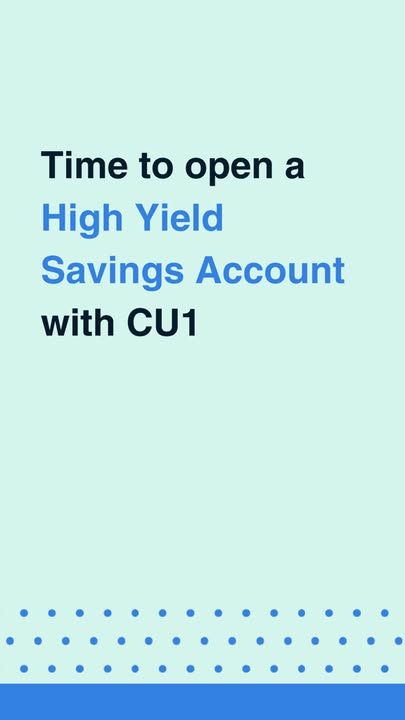 Time to open a High Yield Savings Account with CU1