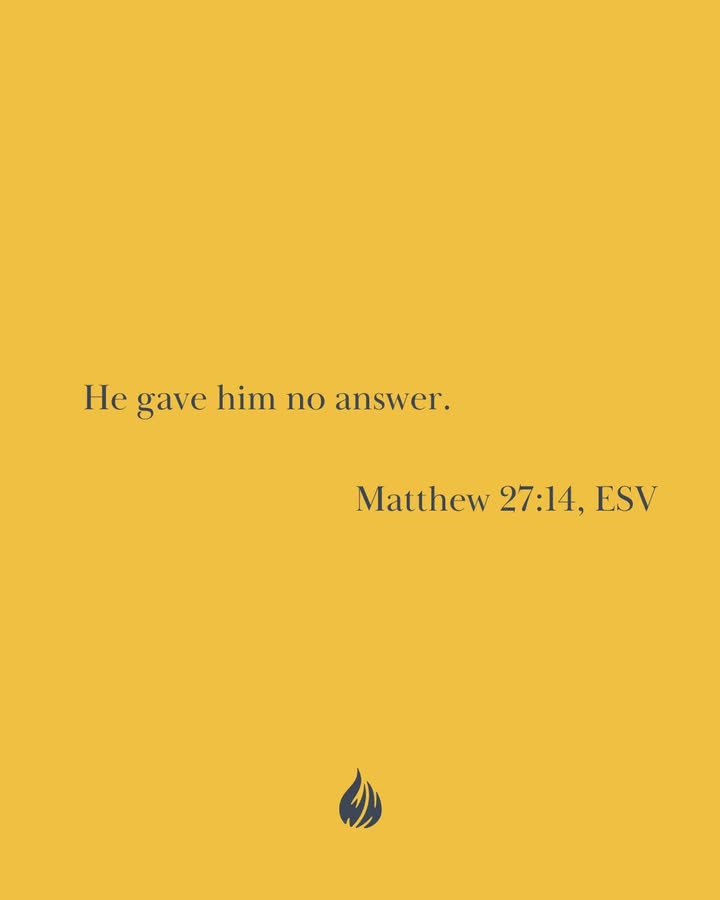 He gave him no answer.

Matthew 27:14, ESV