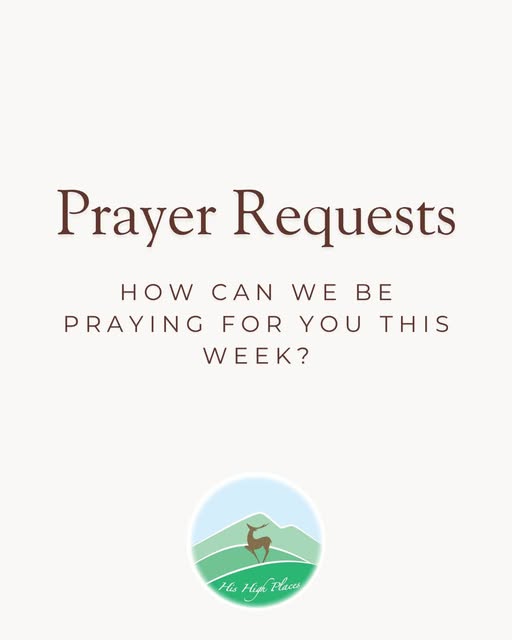 Prayer Requests

HOW CAN WE BE PRAYING FOR YOU THIS WEEK?

His High Places